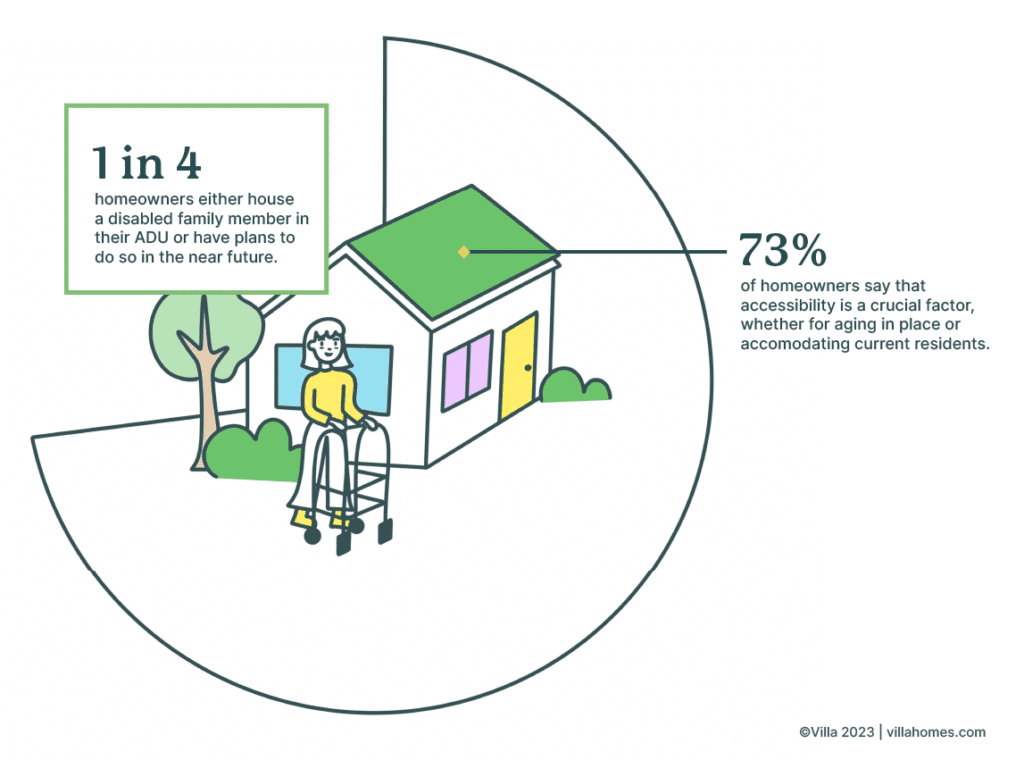 1 in 4

homeowners either house a disabled family member in their ADU or have plans to do so in the near future.

73%

of homeowners say that accessibility is a crucial factor, whether for aging in place or accomodating current residents.

©Villa 2023 | villahomes.com