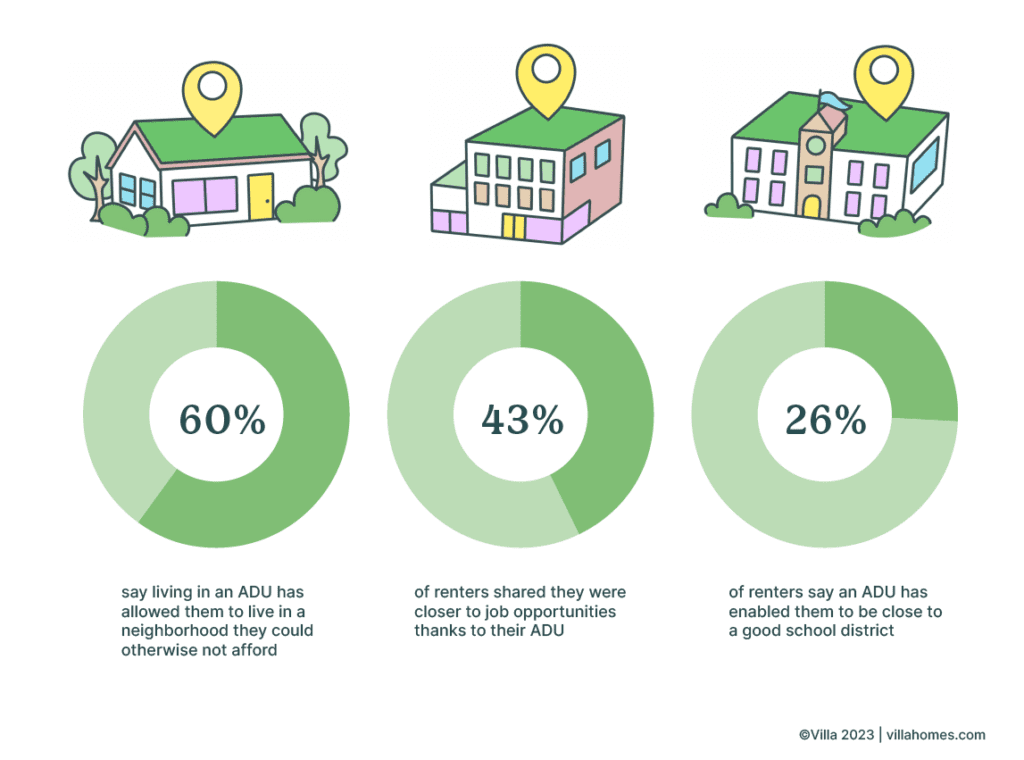 60%

say living in an ADU has allowed them to live in a neighborhood they could otherwise not afford

43%

of renters shared they were closer to job opportunities thanks to their ADU

26%

of renters say an ADU has enabled them to be close to a good school district

©Villa 2023 | villahomes.com