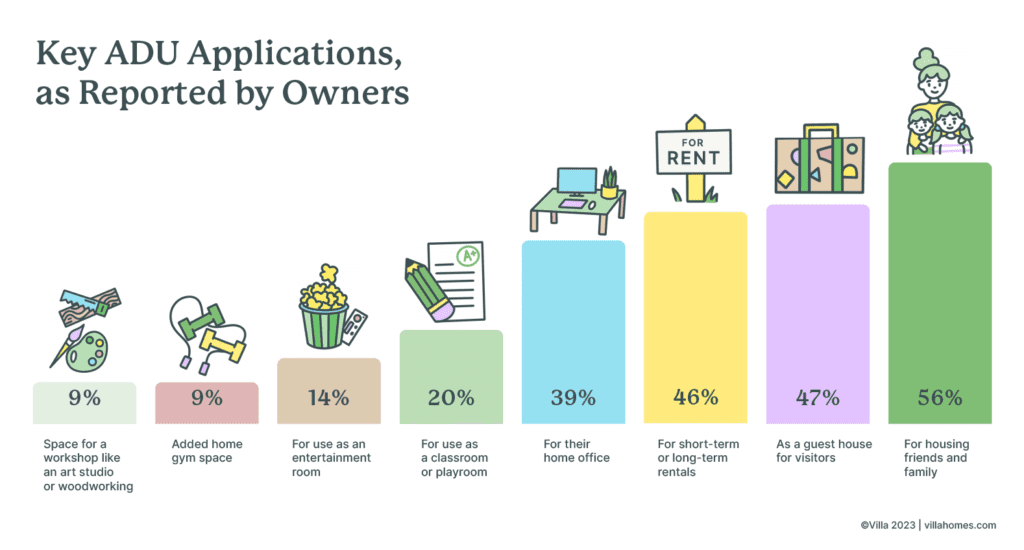 Key ADU Applications, as Reported by Owners

A+

FOR RENT

9%
Space for a workshop like an art studio or woodworking

9%
Added home gym space

14%
For use as an entertainment room

20%
For use as a classroom or playroom

39%
For their home office

46%
For short-term or long-term rentals

47%
As a guest house for visitors

56%
For housing friends and family

©Villa 2023 | villahomes.com